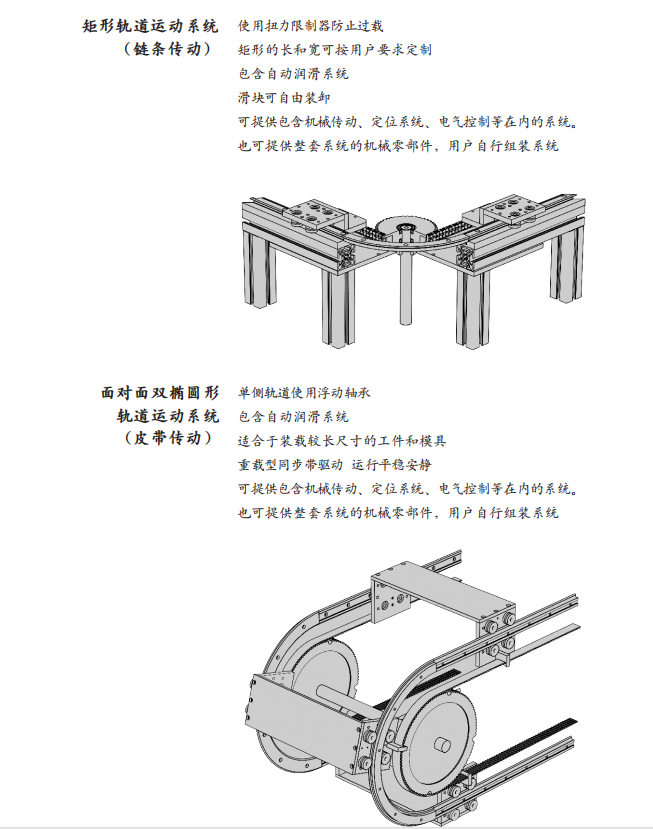 矩形轨道运动系统
（链条传动）

使用扭力限制器防止过载
矩形的长和宽可按用户要求定制
包含自动润滑系统
滑块可自由装卸
可提供包含机械传动、定位系统、电气控制等在内的系统。
也可提供整套系统的机械零部件，用户自行组装系统

面对面双椭圆形
轨道运动系统
（皮带传动）

单侧轨道使用浮动轴承
包含自动润滑系统
适合于装载较长尺寸的工件和模具
重载型同步带驱动 运行平稳安静
可提供包含机械传动、定位系统、电气控制等在内的系统。
也可提供整套系统的机械零部件，用户自行组装系统